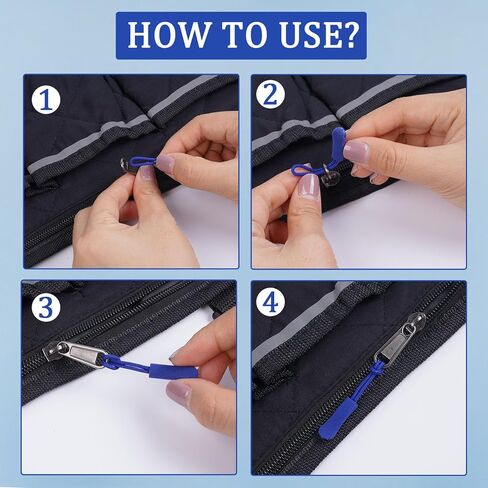 HOW TO USE?

1

2

3

4