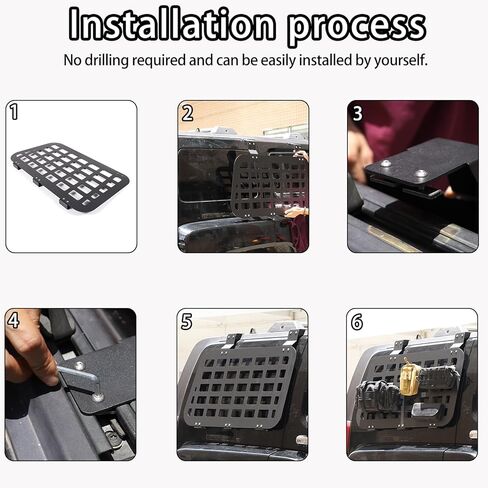 Installation process

No drilling required and can be easily installed by yourself.

1

2

3

4

5

6