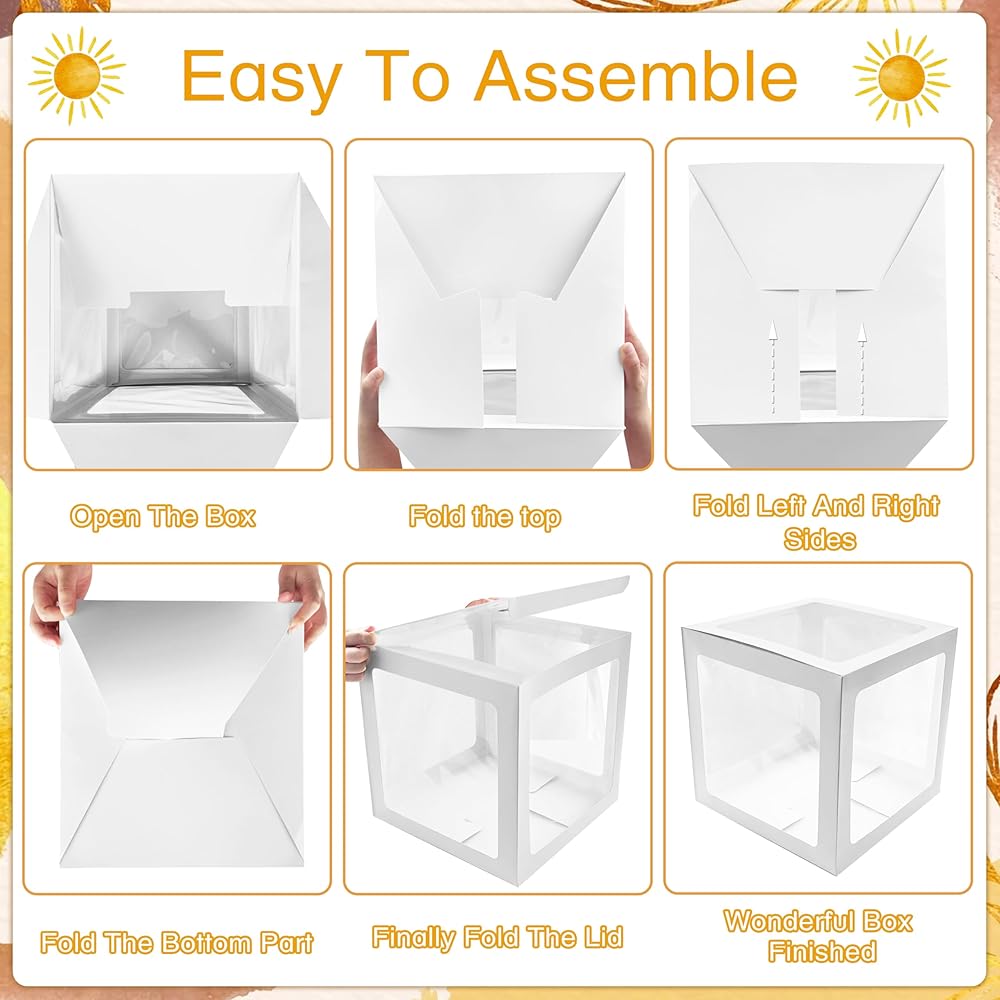 Easy To Assemble

Open The Box

Fold the top

Fold Left And Right Sides

Fold The Bottom Part

Finally Fold The Lid

Wonderful Box Finished