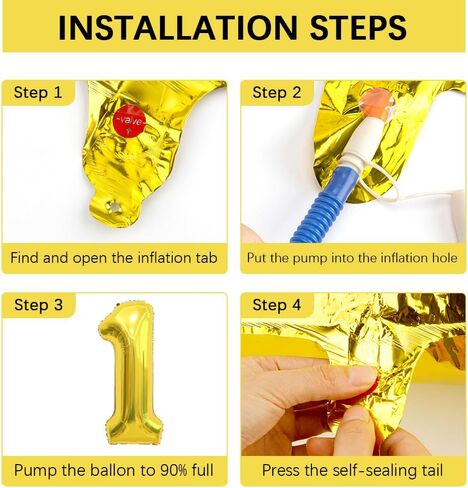 INSTALLATION STEPS

Step 1

-valve-

Find and open the inflation tab

Step 2

Put the pump into the inflation hole

Step 3

Pump the ballon to 90% full

Step 4

Press the self-sealing tail