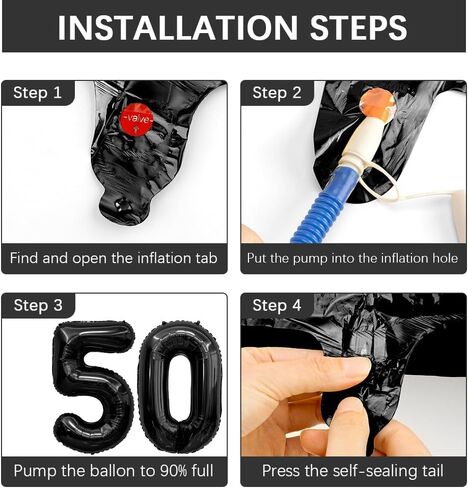 INSTALLATION STEPS

Step 1

-valve-

Find and open the inflation tab

Step 2

Put the pump into the inflation hole

Step 3

50

Pump the ballon to 90% full

Step 4

Press the self-sealing tail