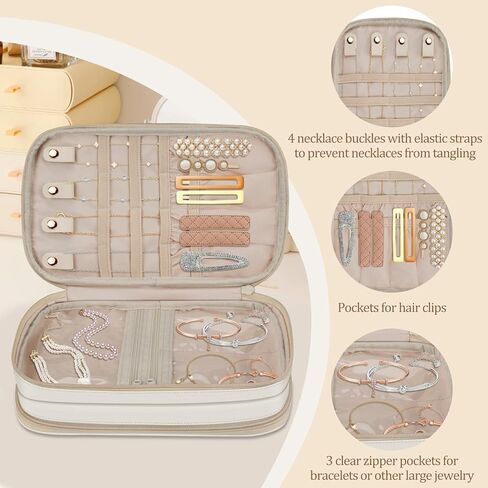 4 necklace buckles with elastic straps to prevent necklaces from tangling

Pockets for hair clips

3 clear zipper pockets for bracelets or other large jewelry