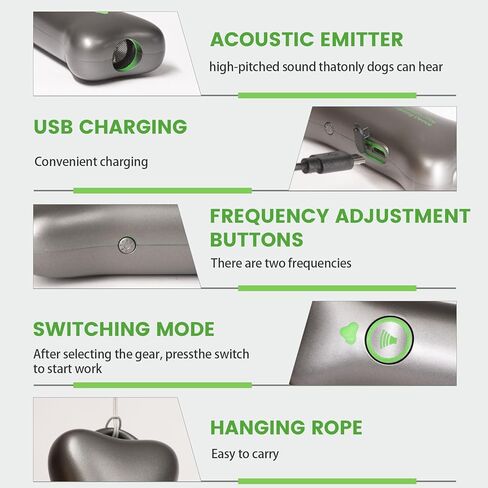 ACOUSTIC EMITTER

high-pitched sound thatonly dogs can hear

USB CHARGING

Convenient charging

FREQUENCY ADJUSTMENT BUTTONS

There are two frequencies

SWITCHING MODE

After selecting the gear, pressthe switch to start work

HANGING ROPE

Easy to carry