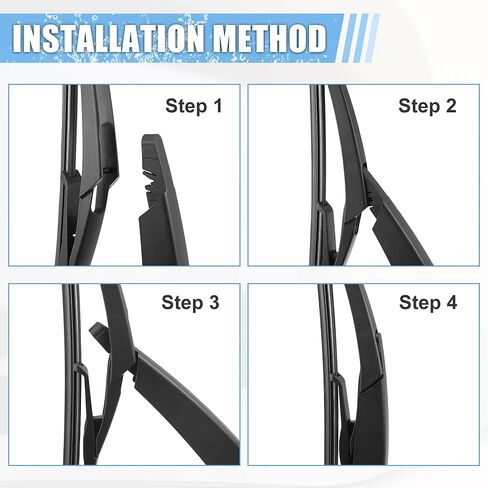 INSTALLATION METHOD

Step 1

Step 2

Step 3

Step 4