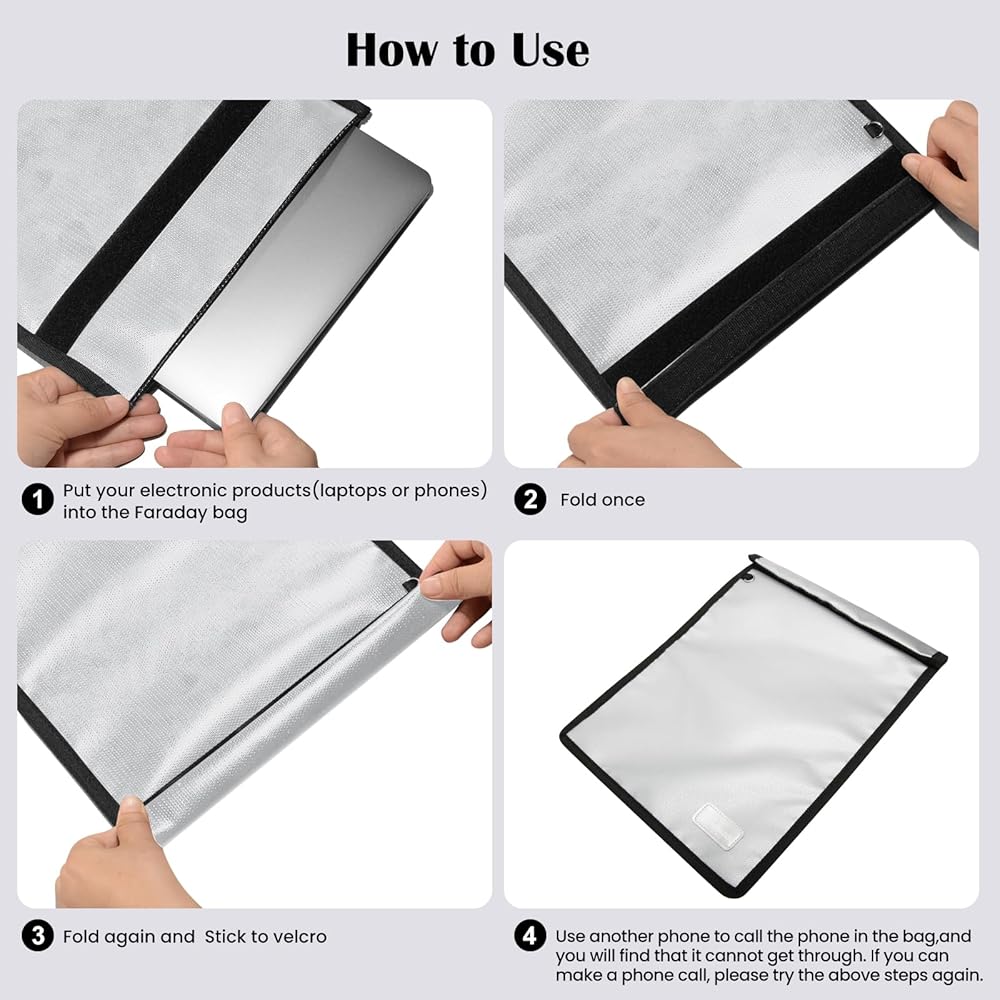 How to Use

1 Put your electronic products(laptops or phones) into the Faraday bag

2 Fold once

3 Fold again and Stick to velcro

4 Use another phone to call the phone in the bag,and you will find that it cannot get through. If you can make a phone call, please try the above steps again.