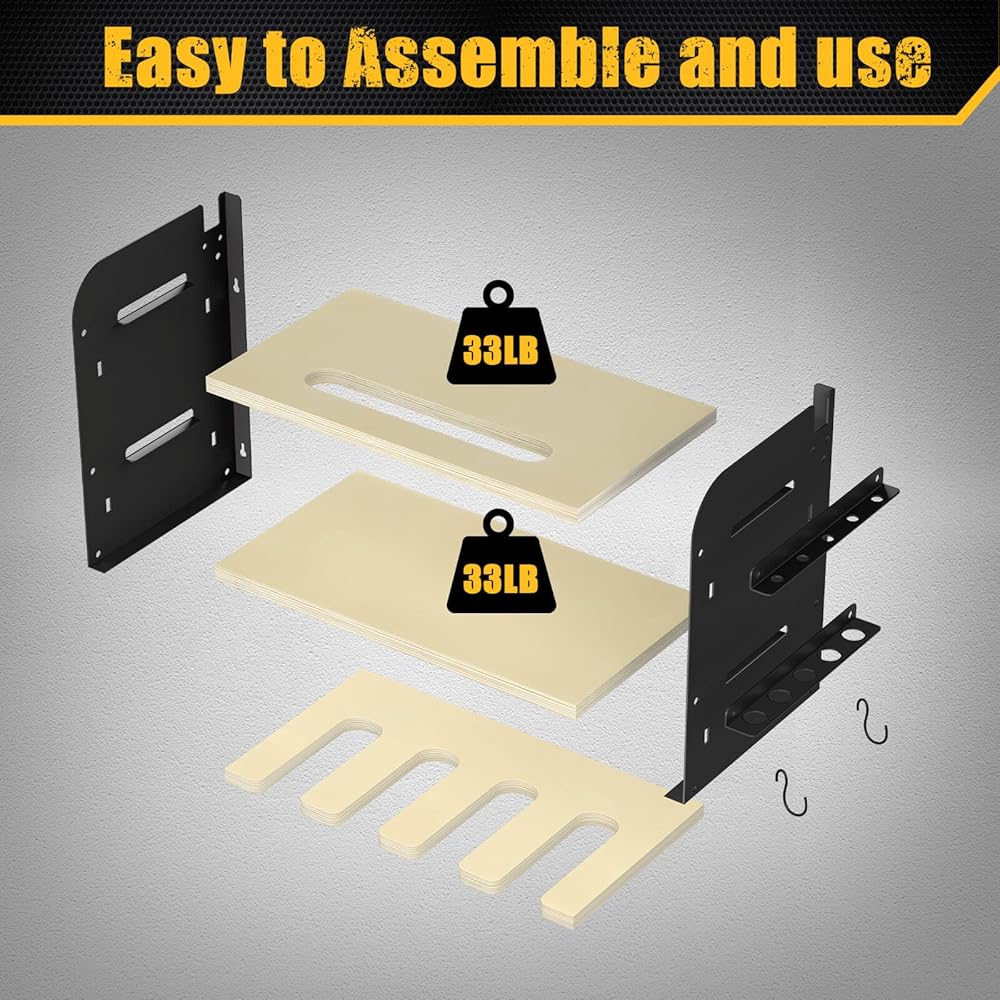 Easy to Assemble and use

33LB

33LB