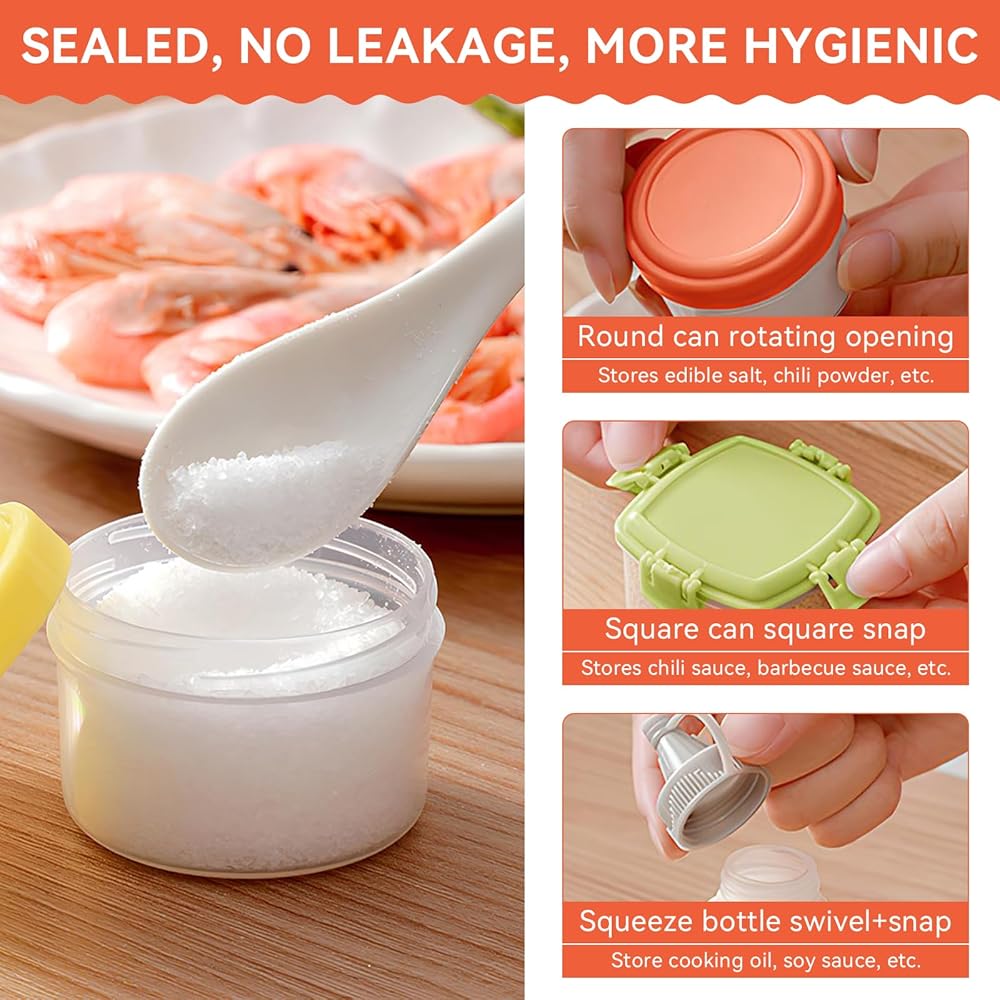 SEALED, NO LEAKAGE, MORE HYGIENIC

Round can rotating opening

Stores edible salt, chili powder, etc.

Square can square snap

Stores chili sauce, barbecue sauce, etc.

Squeeze bottle swivel+snap

Store cooking oil, soy sauce, etc.