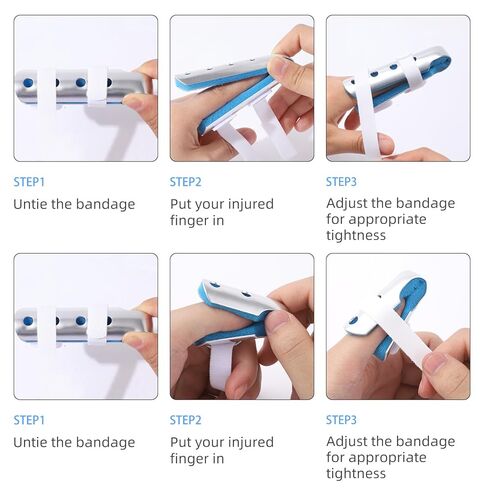 STEP1
Untie the bandage

STEP2
Put your injured finger in

STEP3
Adjust the bandage for appropriate tightness

STEP1
Untie the bandage

STEP2
Put your injured finger in

STEP3
Adjust the bandage for appropriate tightness