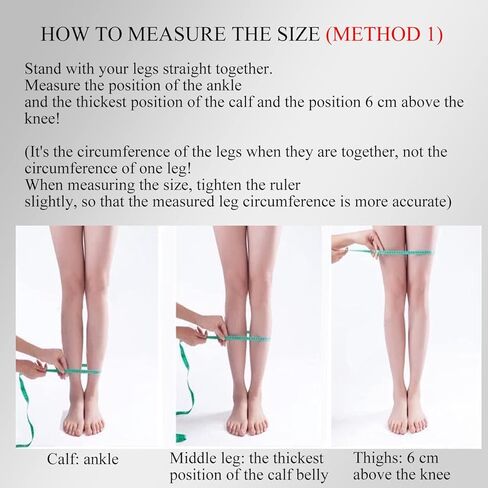 HOW TO MEASURE THE SIZE (METHOD 1)

Stand with your legs straight together.
Measure the position of the ankle
and the thickest position of the calf and the position 6 cm above the knee!

(It's the circumference of the legs when they are together, not the circumference of one leg!
When measuring the size, tighten the ruler
slightly, so that the measured leg circumference is more accurate)

Calf: ankle

Middle leg: the thickest position of the calf belly

Thighs: 6 cm above the knee