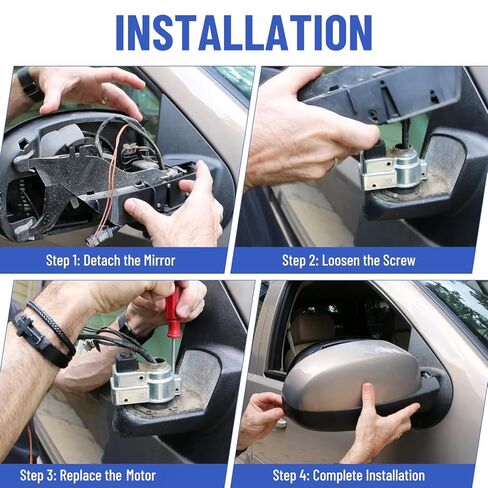 INSTALLATION

Step 1: Detach the Mirror

Step 2: Loosen the Screw

Step 3: Replace the Motor

Step 4: Complete Installation