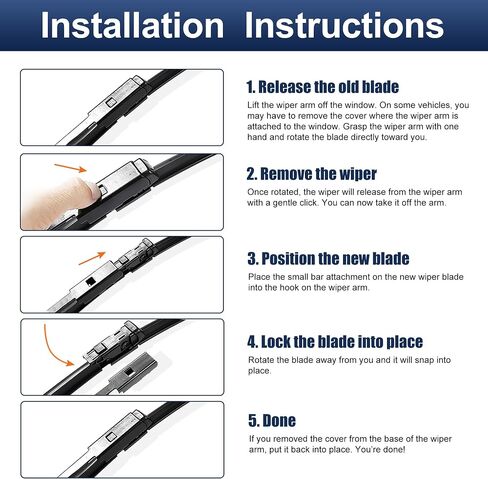 Installation Instructions

1. Release the old blade

Lift the wiper arm off the window. On some vehicles, you may have to remove the cover where the wiper arm is attached to the window. Grasp the wiper arm with one hand and rotate the blade directly toward you.

2. Remove the wiper

Once rotated, the wiper will release from the wiper arm with a gentle click. You can now take it off the arm.

3. Position the new blade

Place the small bar attachment on the new wiper blade into the hook on the wiper arm.

4. Lock the blade into place

Rotate the blade away from you and it will snap into place.

5. Done

If you removed the cover from the base of the wiper arm, put it back into place. You're done!