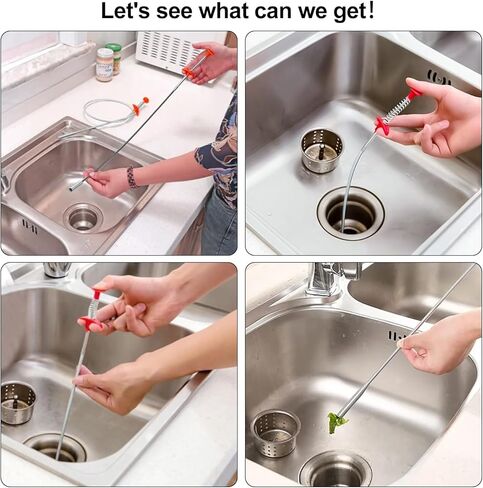 Let's see what can we get!