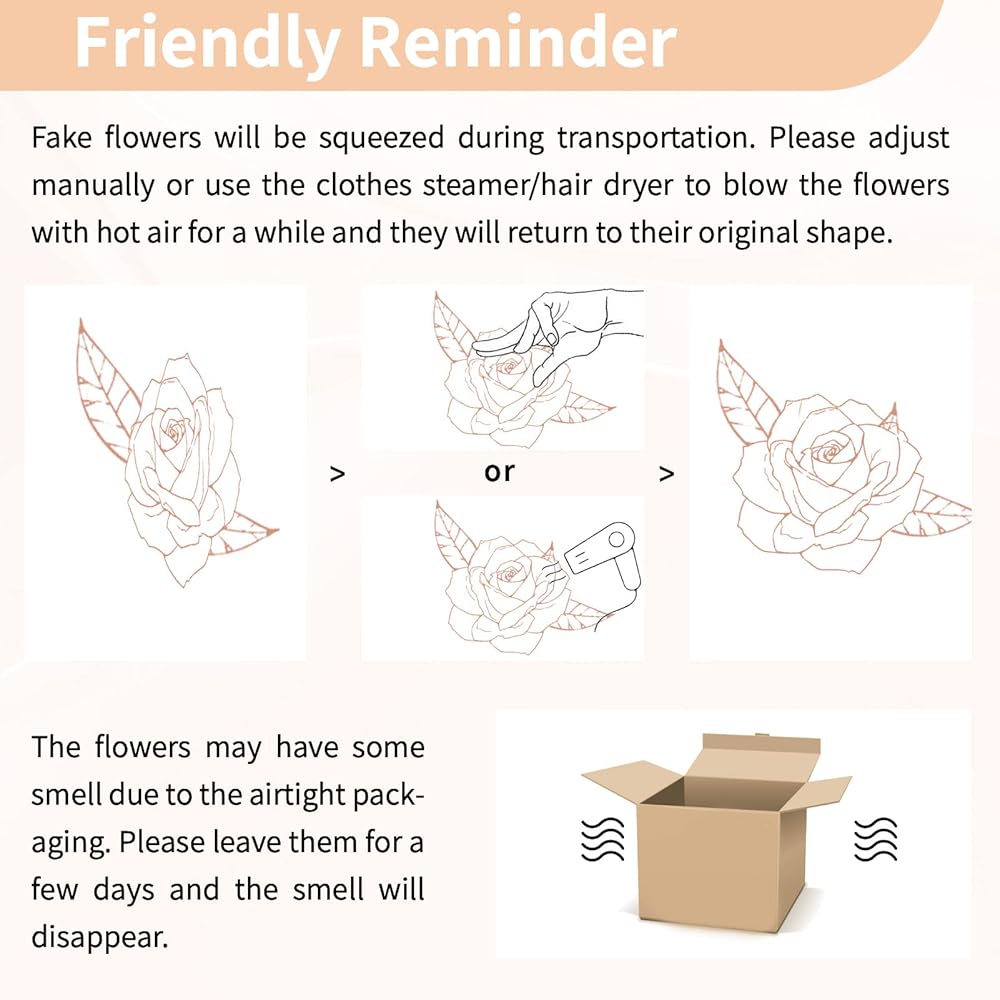 Friendly Reminder

Fake flowers will be squeezed during transportation. Please adjust manually or use the clothes steamer/hair dryer to blow the flowers with hot air for a while and they will return to their original shape.

>

or

>

The flowers may have some smell due to the airtight packaging. Please leave them for a few days and the smell will disappear.