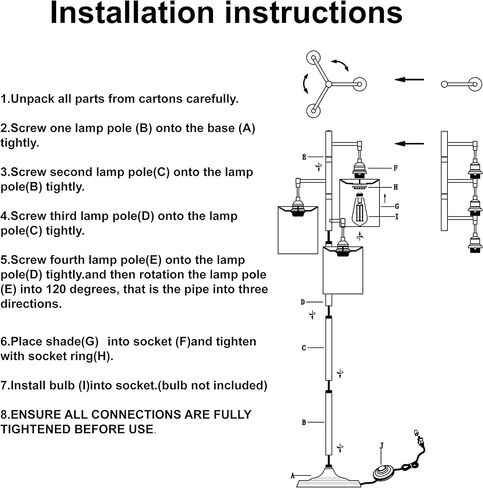 Installation instructions

1.Unpack all parts from cartons carefully.

2.Screw one lamp pole (B) onto the base (A) tightly.

3.Screw second lamp pole(C) onto the lamp pole(B) tightly.

4.Screw third lamp pole(D) onto the lamp pole(C) tightly.

5.Screw fourth lamp pole(E) onto the lamp pole(D) tightly.and then rotation the lamp pole (E) into 120 degrees, that is the pipe into three directions.

6.Place shade(G)  into socket (F)and tighten with socket ring(H).

7.Install bulb (I)into socket.(bulb not included)

8.ENSURE ALL CONNECTIONS ARE FULLY TIGHTENED BEFORE USE.

E
F
H
G
I
D
C
B
J
A