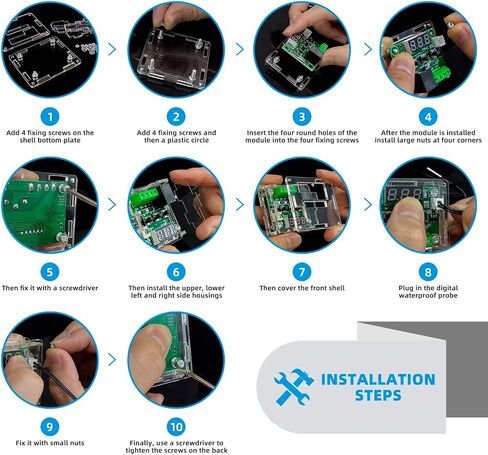 1
Add 4 fixing screws on the shell bottom plate

2
Add 4 fixing screws and then a plastic circle

3
Insert the four round holes of the module into the four fixing screws

4
After the module is installed install large nuts at four corners

5
Then fix it with a screwdriver

6
Then install the upper, lower left and right side housings

7
Then cover the front shell

8
Plug in the digital waterproof probe

9
Fix it with small nuts

10
Finally, use a screwdriver to tighten the screws on the back

INSTALLATION STEPS