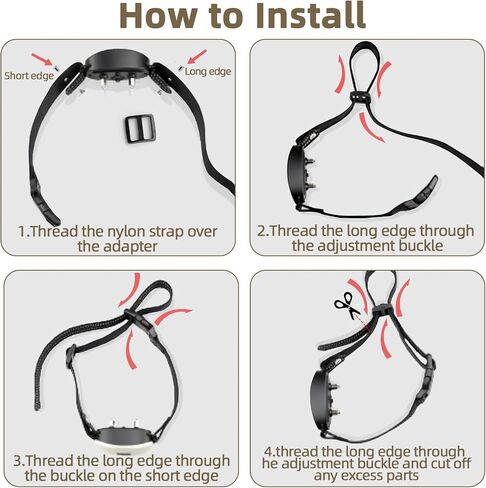 How to Install

Short edge

Long edge

1.Thread the nylon strap over the adapter

2.Thread the long edge through the adjustment buckle

3.Thread the long edge through the buckle on the short edge

4.thread the long edge through he adjustment buckle and cut off any excess parts