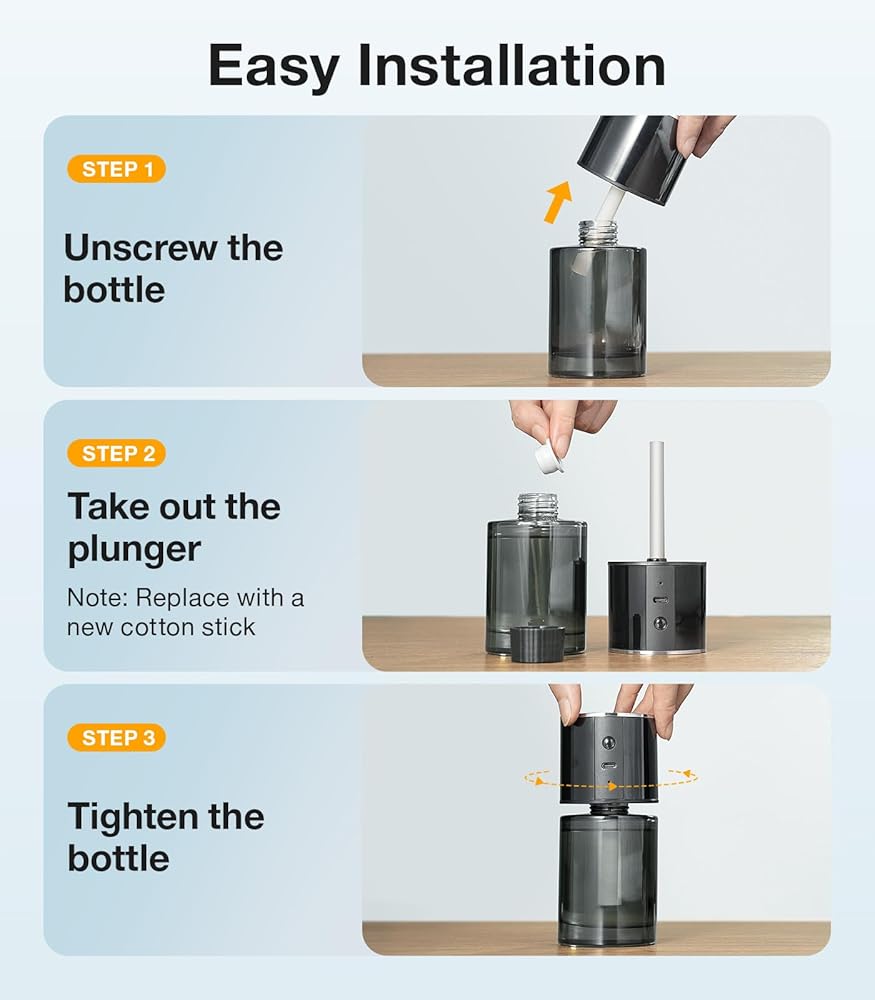 Easy Installation

STEP 1

Unscrew the bottle

STEP 2

Take out the plunger

Note: Replace with a new cotton stick

STEP 3

Tighten the bottle