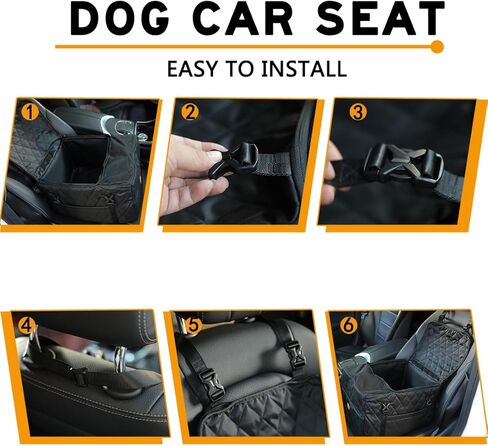 DOG CAR SEAT

EASY TO INSTALL

1

2

3

4

5

6