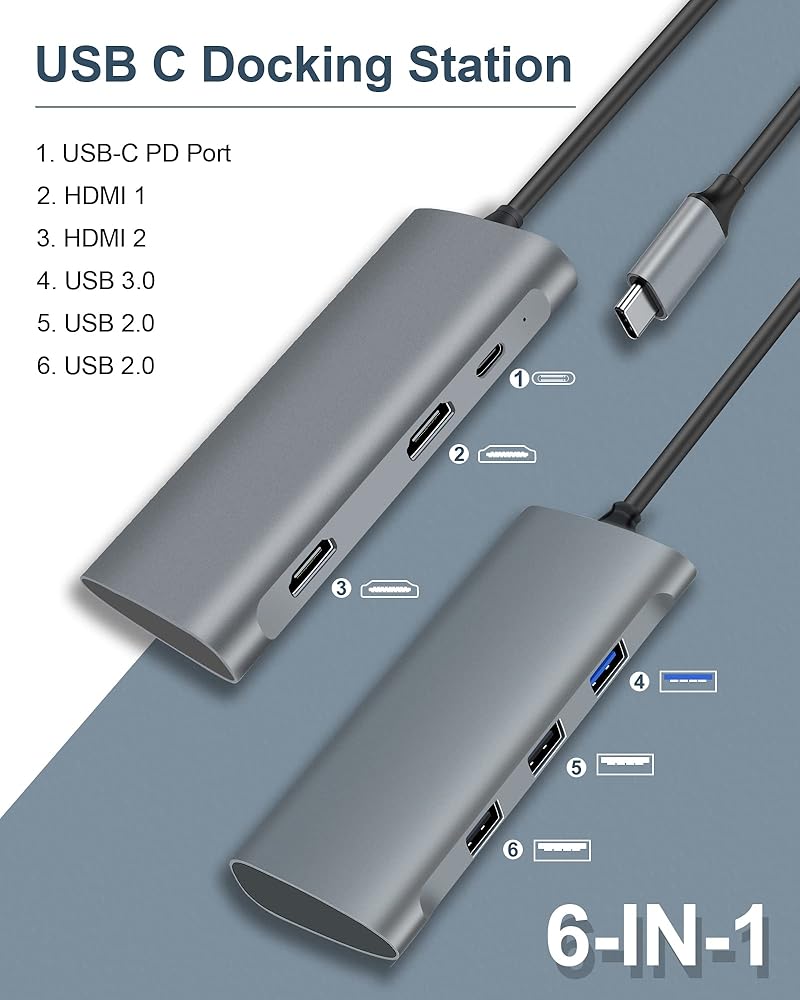 USB C Docking Station

1. USB-C PD Port
2. HDMI 1
3. HDMI 2
4. USB 3.0
5. USB 2.0
6. USB 2.0

1
2
3
4
5
6

6-IN-1