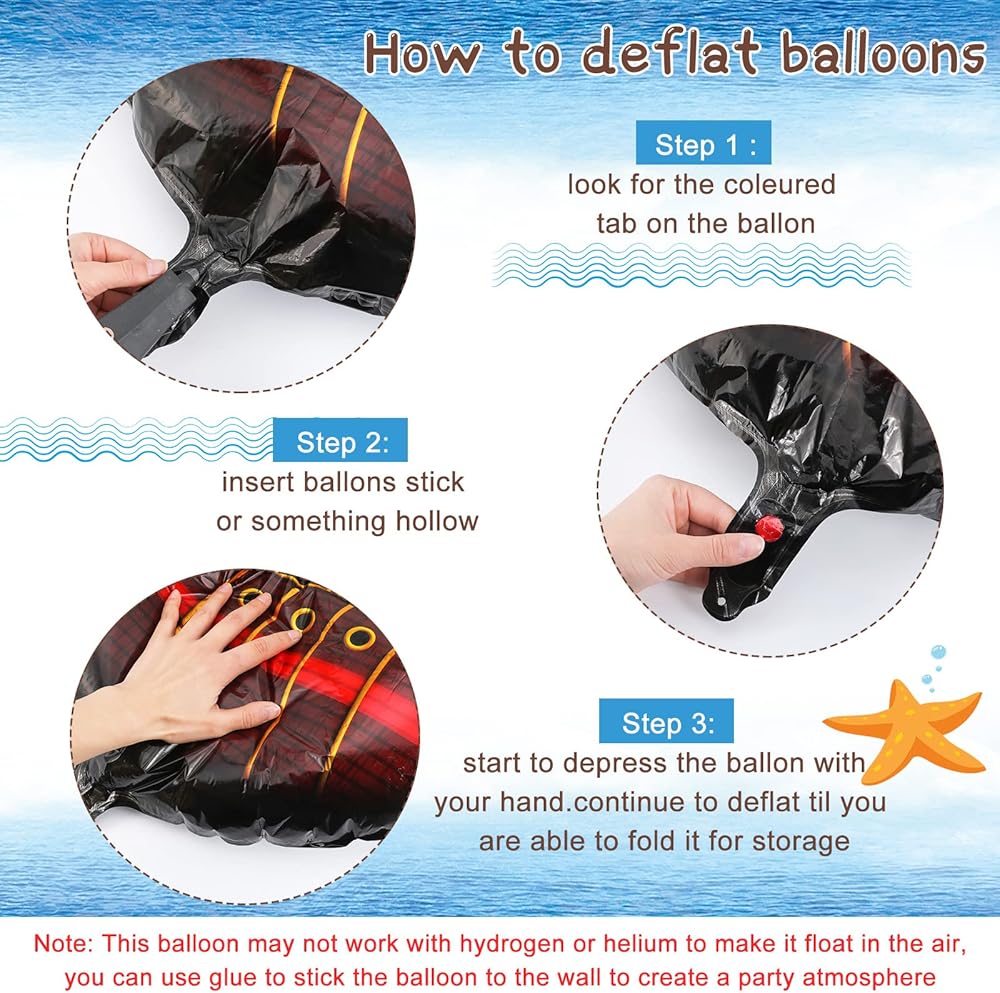 How to deflat balloons

Step 1 :
look for the coleured tab on the ballon

Step 2:
insert ballons stick or something hollow

Step 3:
start to depress the ballon with your hand.continue to deflat til you are able to fold it for storage

Note: This balloon may not work with hydrogen or helium to make it float in the air, you can use glue to stick the balloon to the wall to create a party atmosphere