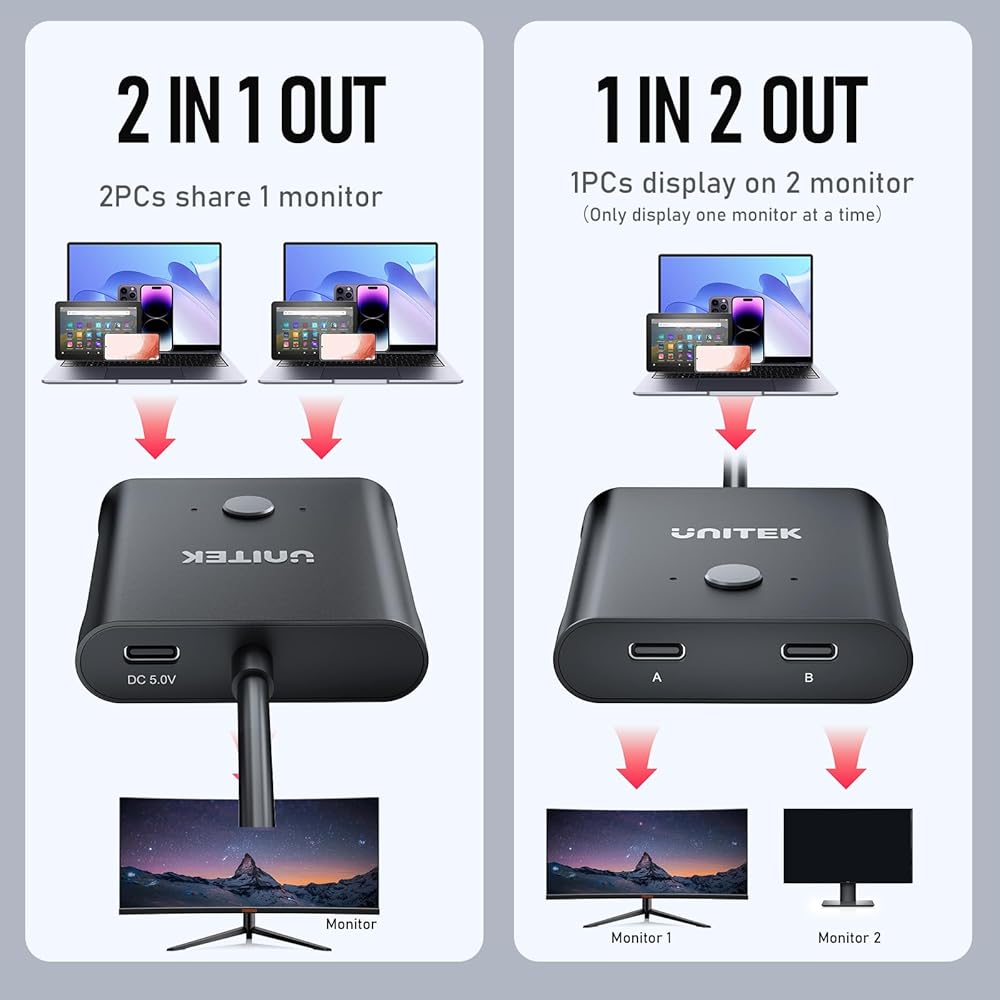 2 IN 1 OUT

2PCs share 1 monitor

UNITEK

DC 5.0V

Monitor

1 IN 2 OUT

1PCs display on 2 monitor
(Only display one monitor at a time)

UNITEK

A

B

Monitor 1

Monitor 2