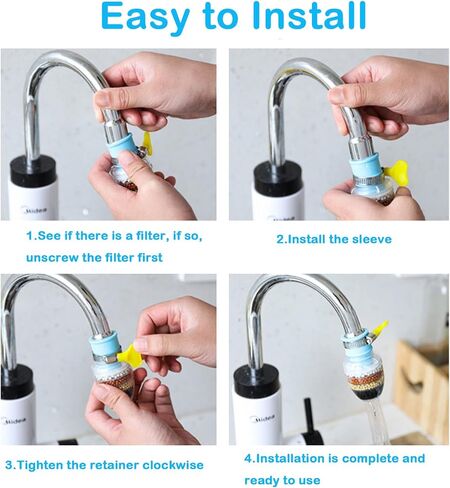 Easy to Install

Midea

1.See if there is a filter, if so, unscrew the filter first

2.Install the sleeve

Midea

3.Tighten the retainer clockwise

Midea

4.Installation is complete and ready to use