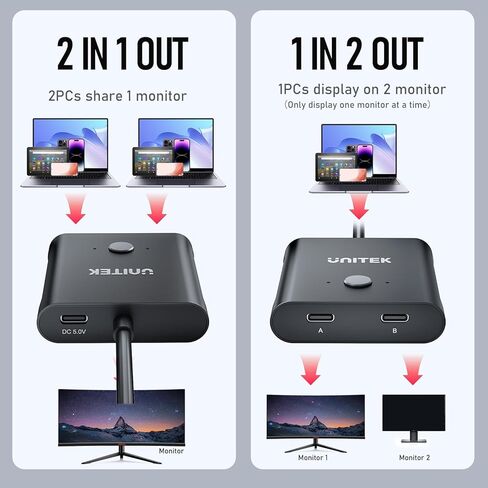 2 IN 1 OUT

2PCs share 1 monitor

UNITEK

DC 5.0V

Monitor

1 IN 2 OUT

1PCs display on 2 monitor
(Only display one monitor at a time)

UNITEK

A

B

Monitor 1

Monitor 2