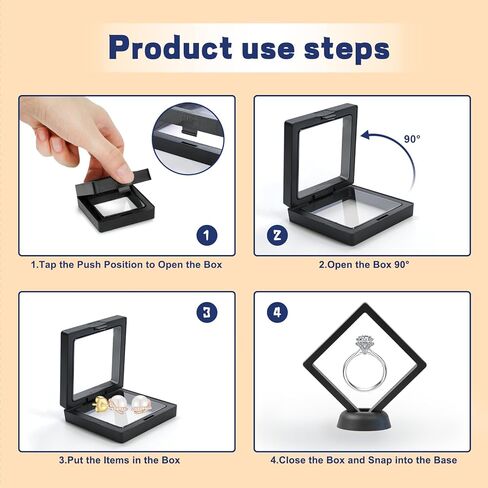 Product use steps

1

1.Tap the Push Position to Open the Box

90°

2

2.Open the Box 90°

3

3.Put the Items in the Box

4

4.Close the Box and Snap into the Base