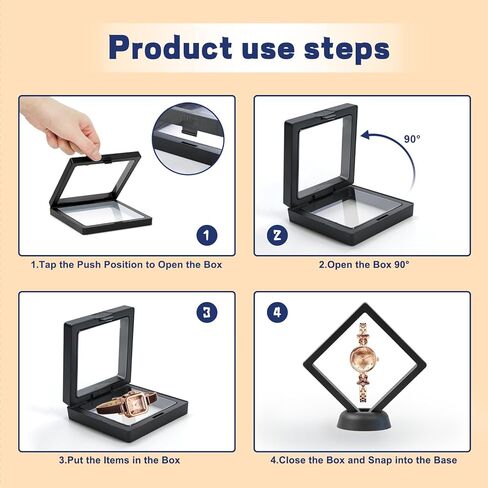 Product use steps

1

1.Tap the Push Position to Open the Box

90°

2

2.Open the Box 90°

3

3.Put the Items in the Box

4

4.Close the Box and Snap into the Base