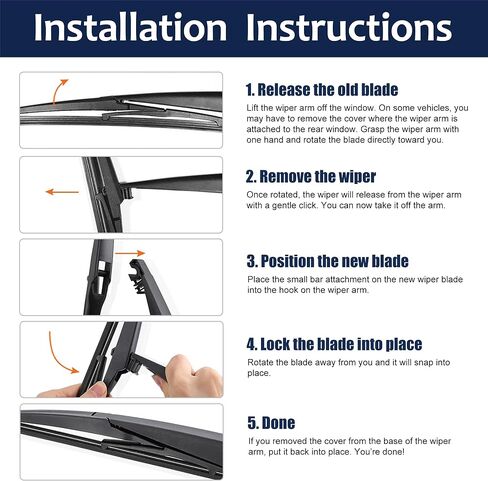 Installation Instructions

1. Release the old blade

Lift the wiper arm off the window. On some vehicles, you may have to remove the cover where the wiper arm is attached to the rear window. Grasp the wiper arm with one hand and rotate the blade directly toward you.

2. Remove the wiper

Once rotated, the wiper will release from the wiper arm with a gentle click. You can now take it off the arm.

3. Position the new blade

Place the small bar attachment on the new wiper blade into the hook on the wiper arm.

4. Lock the blade into place

Rotate the blade away from you and it will snap into place.

5. Done

If you removed the cover from the base of the wiper arm, put it back into place. You're done!