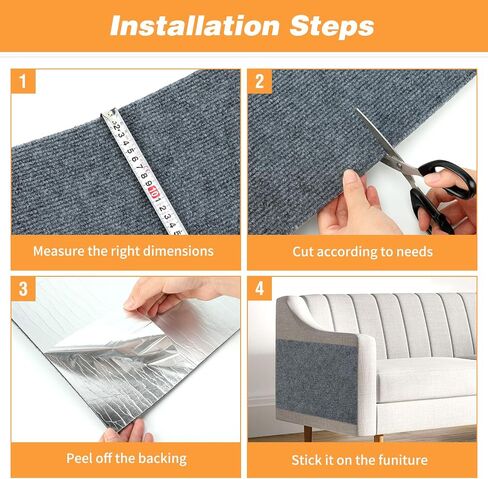 Installation Steps

1

2 3 4 5 6 7 8 9 10 1 2 3 4 5

Measure the right dimensions

2

Cut according to needs

3

Peel off the backing

4

Stick it on the funiture