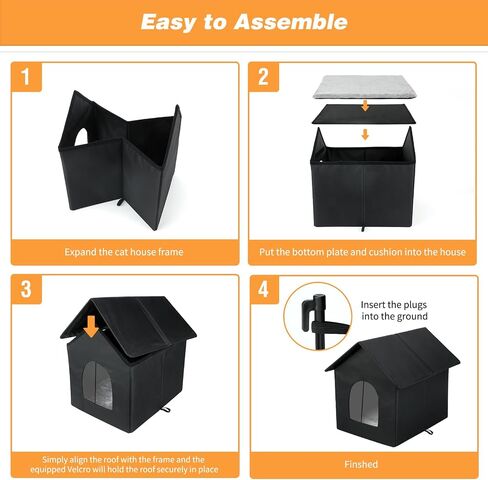 Easy to Assemble

1

Expand the cat house frame

2

Put the bottom plate and cushion into the house

3

Simply align the roof with the frame and the equipped Velcro will hold the roof securely in place

4

Insert the plugs into the ground

Finshed