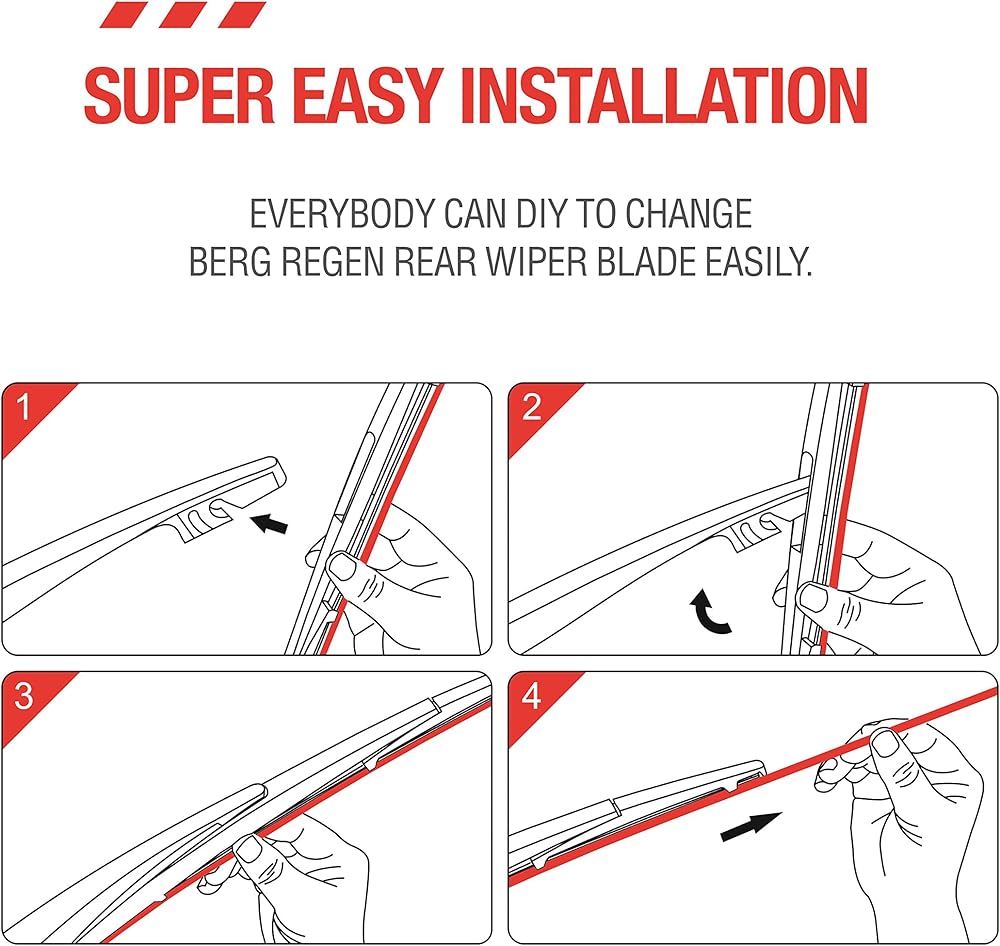 SUPER EASY INSTALLATION

EVERYBODY CAN DIY TO CHANGE BERG REGEN REAR WIPER BLADE EASILY.

1

2

3

4