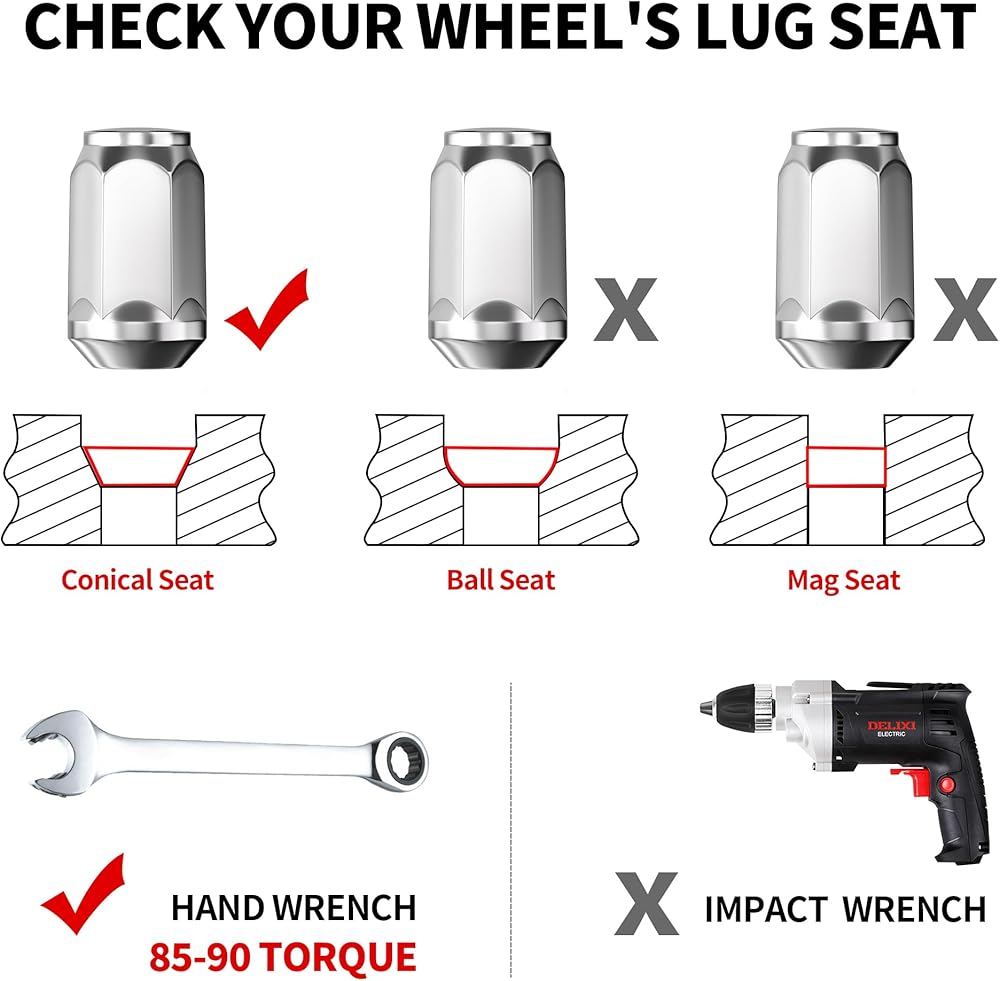 CHECK YOUR WHEEL'S LUG SEAT

X

X

Conical Seat

Ball Seat

Mag Seat

DELIXI ELECTRIC

HAND WRENCH
85-90 TORQUE

X IMPACT WRENCH