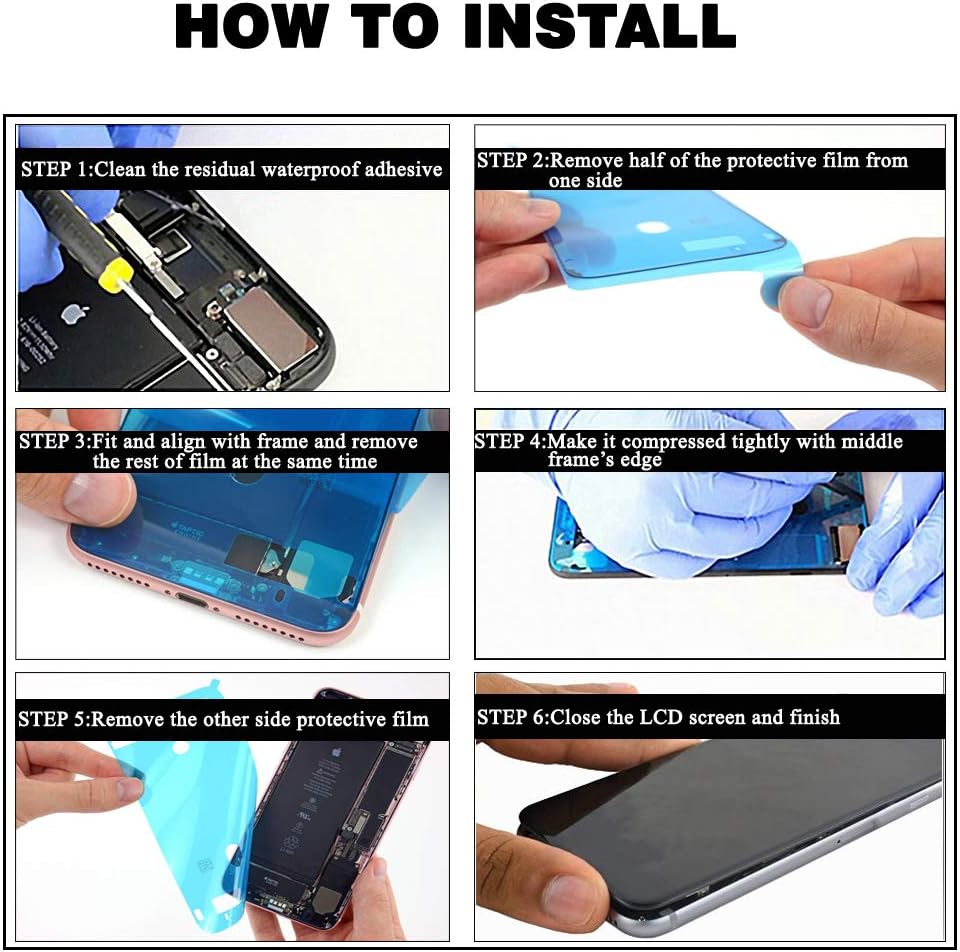 HOW TO INSTALL

STEP 1:Clean the residual waterproof adhesive

STEP 2:Remove half of the protective film from one side

STEP 3:Fit and align with frame and remove the rest of film at the same time

STEP 4:Make it compressed tightly with middle frame's edge

STEP 5:Remove the other side protective film

STEP 6:Close the LCD screen and finish