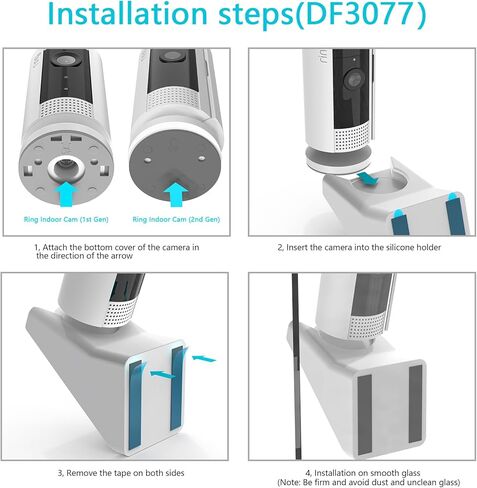 Installation steps(DF3077)

Ring Indoor Cam (1st Gen)

Ring Indoor Cam (2nd Gen)

1, Attach the bottom cover of the camera in the direction of the arrow

2, Insert the camera into the silicone holder

3, Remove the tape on both sides

4, Installation on smooth glass
(Note: Be firm and avoid dust and unclean glass)