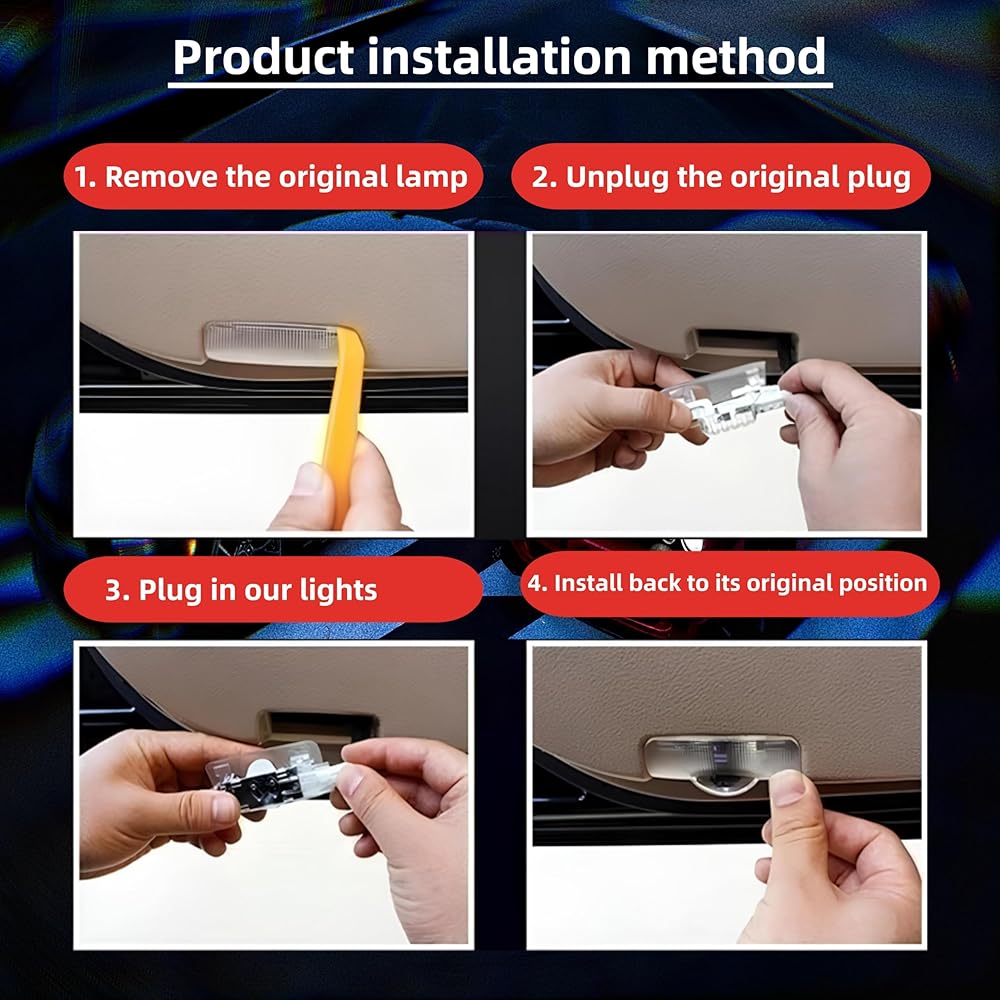 Product installation method

1. Remove the original lamp

2. Unplug the original plug

3. Plug in our lights

4. Install back to its original position