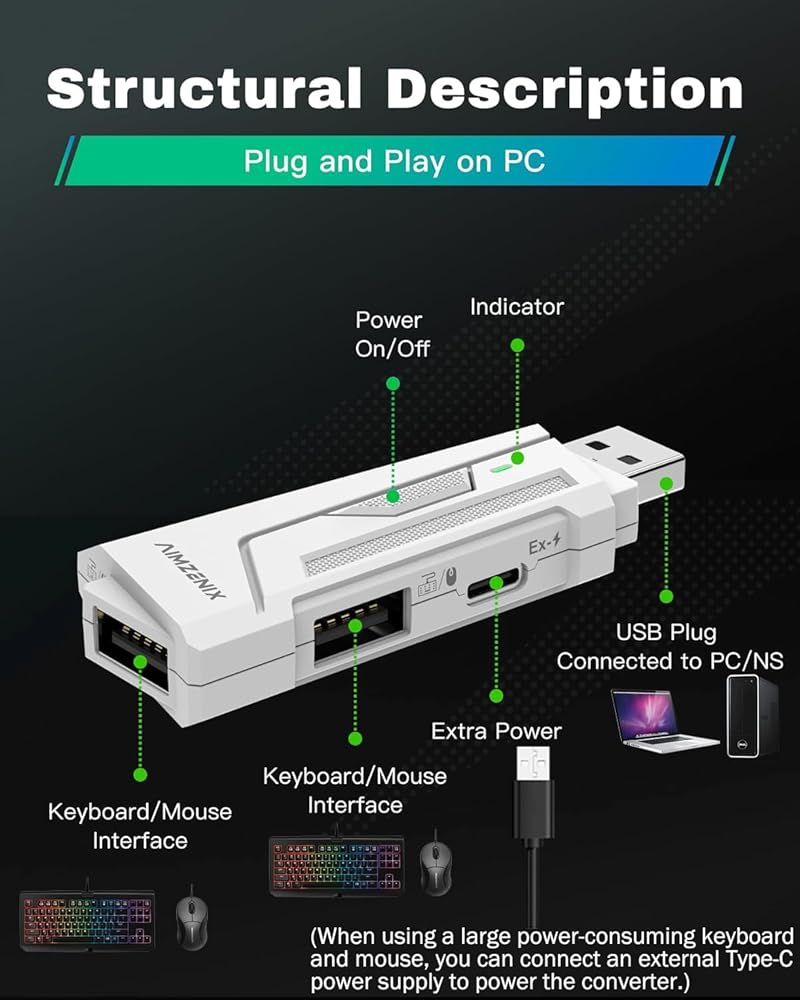 Structural Description

Plug and Play on PC

Power On/Off

Indicator

AIMZENIX

Ex-

USB Plug Connected to PC/NS

Extra Power

Keyboard/Mouse Interface

Keyboard/Mouse Interface

(When using a large power-consuming keyboard and mouse, you can connect an external Type-C power supply to power the converter.)