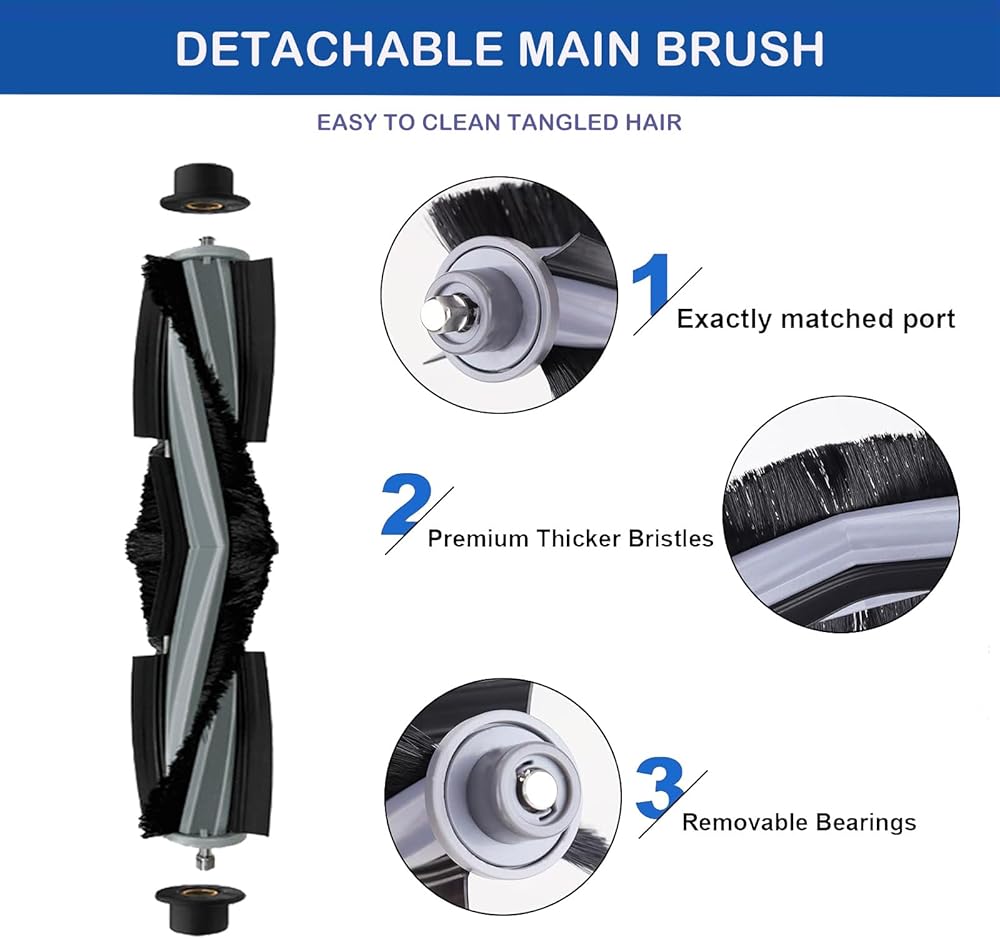 DETACHABLE MAIN BRUSH

EASY TO CLEAN TANGLED HAIR

1 Exactly matched port

2 Premium Thicker Bristles

3 Removable Bearings