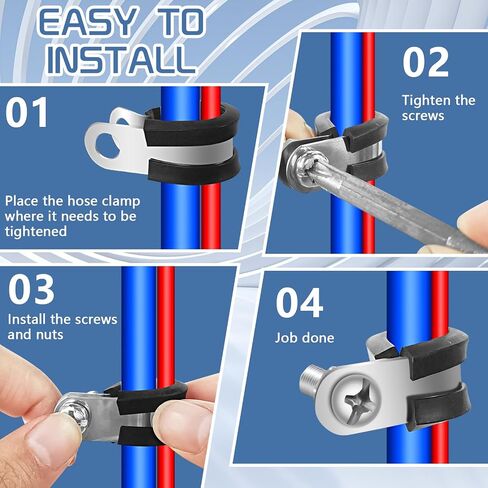 EASY TO INSTALL

01

Place the hose clamp where it needs to be tightened

02

Tighten the screws

03

Install the screws and nuts

04

Job done