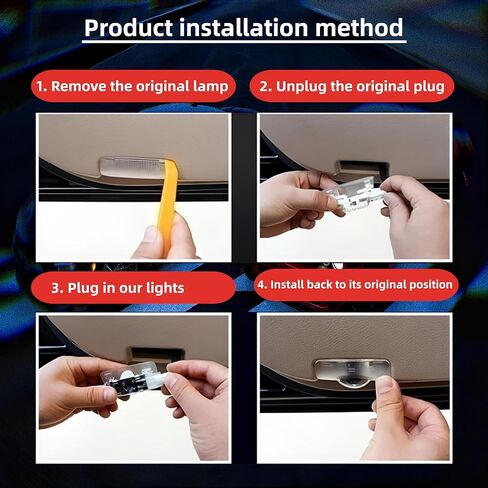 Product installation method

1. Remove the original lamp

2. Unplug the original plug

3. Plug in our lights

4. Install back to its original position