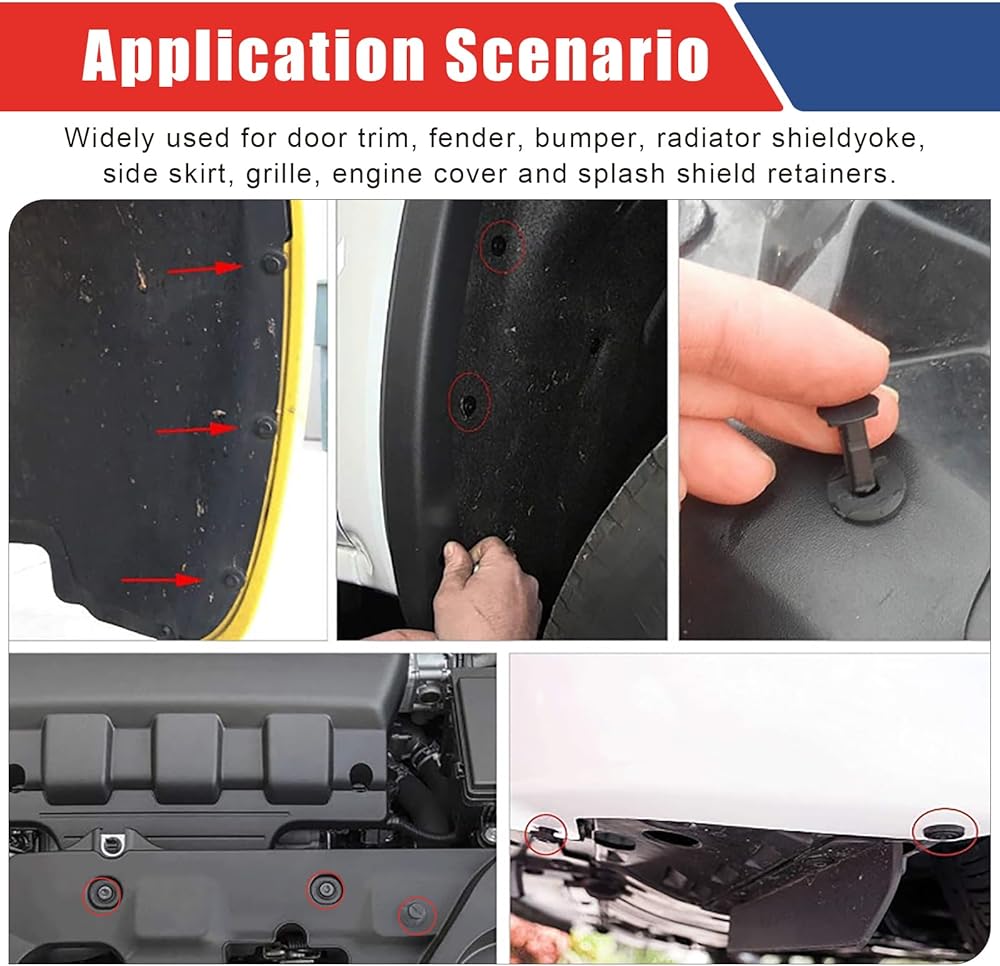 Application Scenario

Widely used for door trim, fender, bumper, radiator shieldyoke, side skirt, grille, engine cover and splash shield retainers.