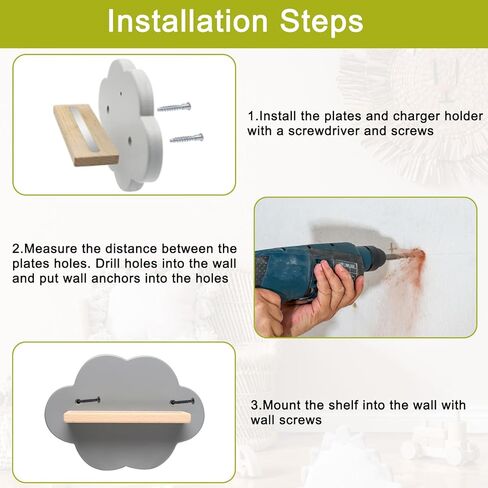 Installation Steps

1.Install the plates and charger holder with a screwdriver and screws

2.Measure the distance between the plates holes. Drill holes into the wall and put wall anchors into the holes

3.Mount the shelf into the wall with wall screws