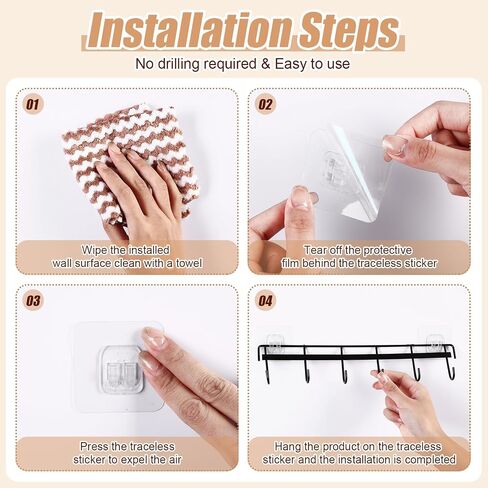 Installation Steps

No drilling required & Easy to use

01

Wipe the installed wall surface clean with a towel

02

Tear off the protective film behind the traceless sticker

03

Press the traceless sticker to expel the air

04

Hang the product on the traceless sticker and the installation is completed