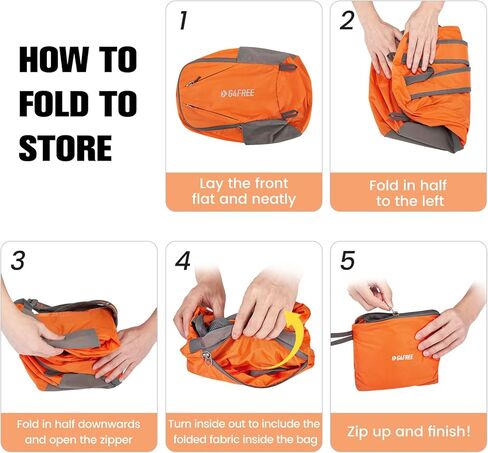 HOW TO FOLD TO STORE

1

G4FREE

Lay the front flat and neatly

2

Fold in half to the left

3

Fold in half downwards and open the zipper

4

Turn inside out to include the folded fabric inside the bag

5

G4FREE

Zip up and finish!