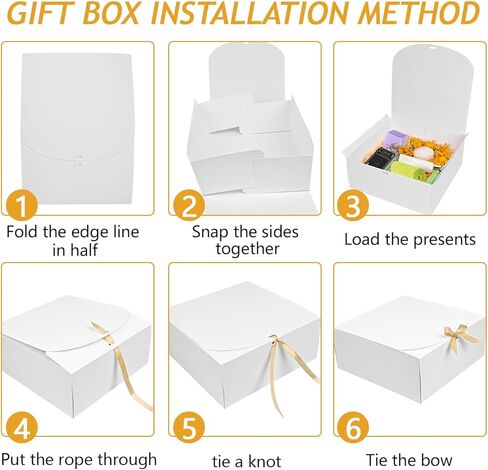 GIFT BOX INSTALLATION METHOD

1
Fold the edge line in half

2
Snap the sides together

3
Load the presents

4
Put the rope through

5
tie a knot

6
Tie the bow