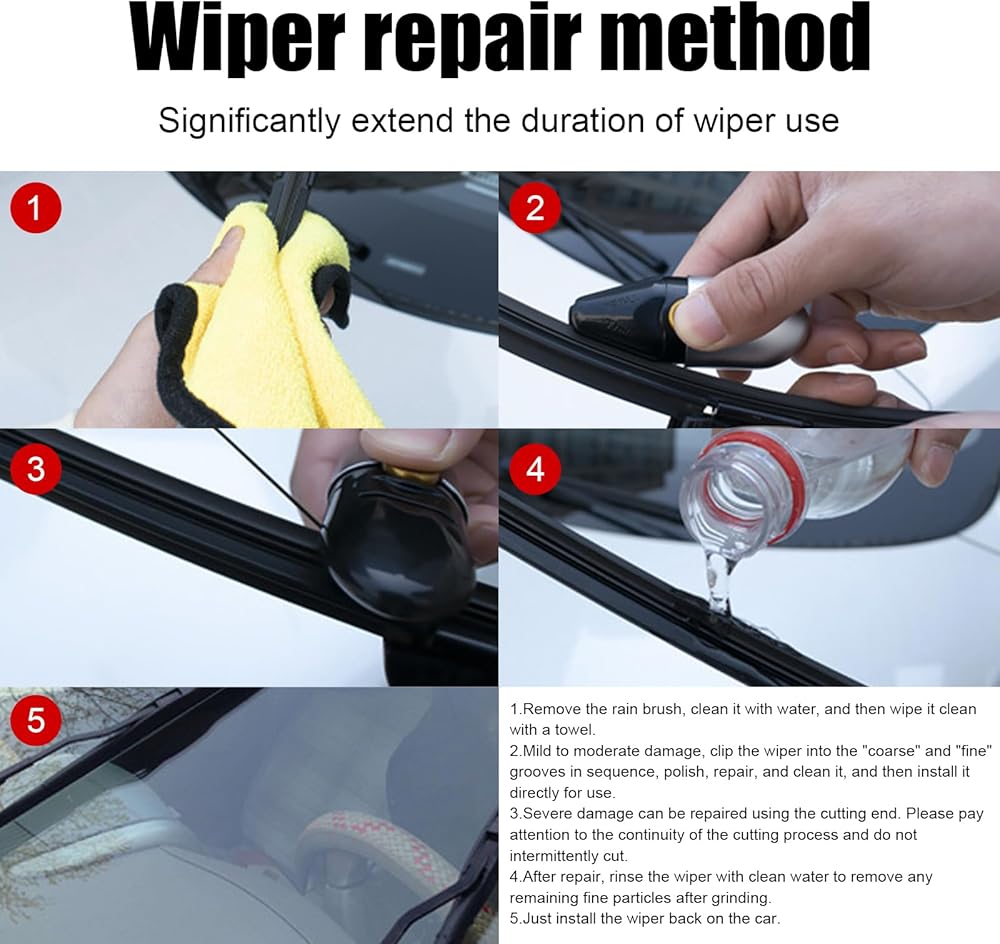 Wiper repair method

Significantly extend the duration of wiper use

1

2

3

4

5

1.Remove the rain brush, clean it with water, and then wipe it clean with a towel.
2.Mild to moderate damage, clip the wiper into the "coarse" and "fine" grooves in sequence, polish, repair, and clean it, and then install it directly for use.
3.Severe damage can be repaired using the cutting end. Please pay attention to the continuity of the cutting process and do not intermittently cut.
4.After repair, rinse the wiper with clean water to remove any remaining fine particles after grinding.
5.Just install the wiper back on the car.