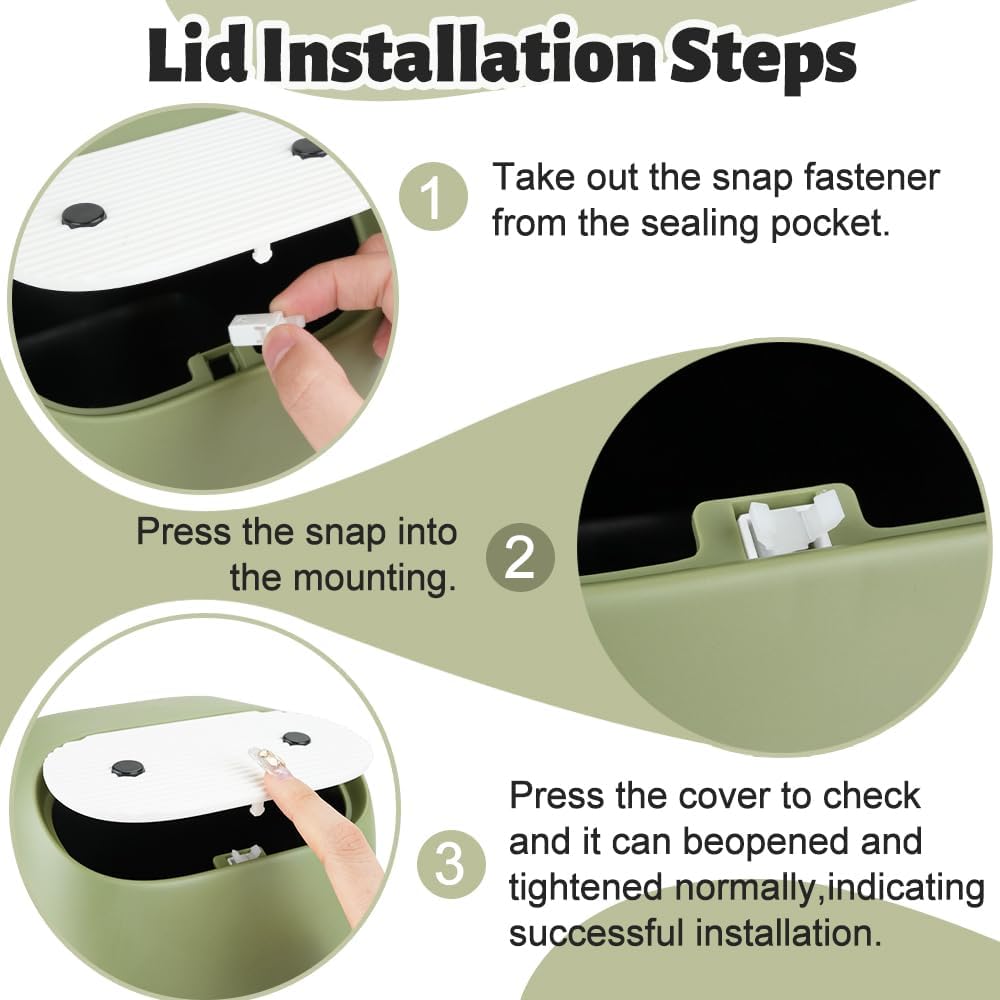 Lid Installation Steps

1

Take out the snap fastener from the sealing pocket.

Press the snap into the mounting.

2

3

Press the cover to check and it can beopened and tightened normally,indicating successful installation.