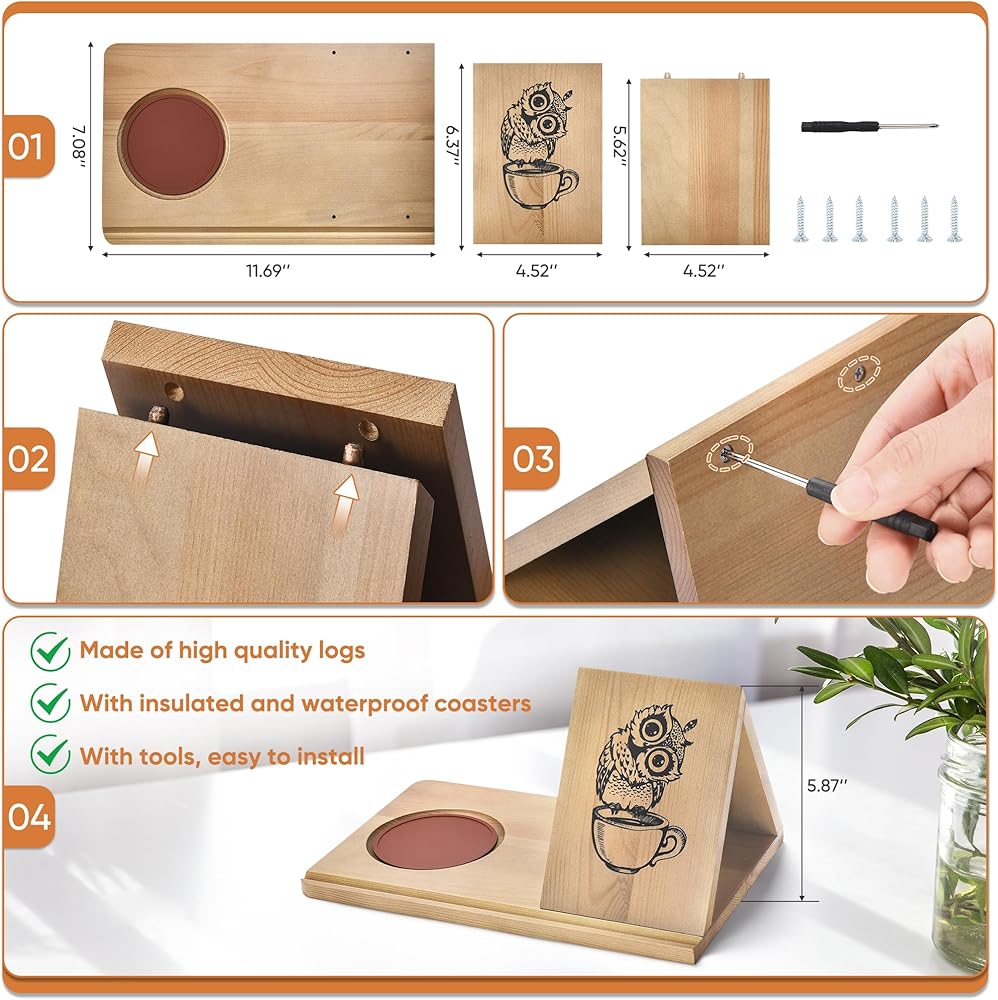 01

7.08''

11.69''

6.37''

4.52''

5.62''

4.52''

02

03

Made of high quality logs

With insulated and waterproof coasters

With tools, easy to install

04

5.87''