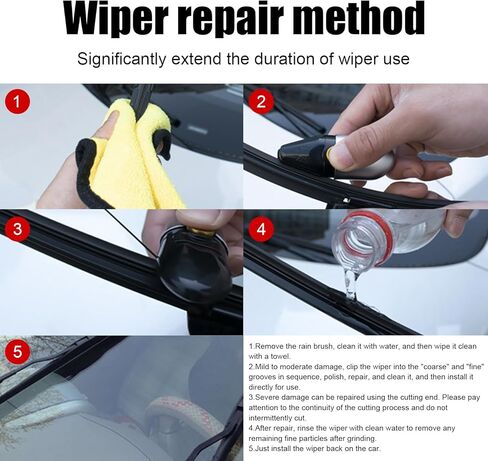 Wiper repair method

Significantly extend the duration of wiper use

1

2

3

4

5

1.Remove the rain brush, clean it with water, and then wipe it clean with a towel.
2.Mild to moderate damage, clip the wiper into the "coarse" and "fine" grooves in sequence, polish, repair, and clean it, and then install it directly for use.
3.Severe damage can be repaired using the cutting end. Please pay attention to the continuity of the cutting process and do not intermittently cut.
4.After repair, rinse the wiper with clean water to remove any remaining fine particles after grinding.
5.Just install the wiper back on the car.